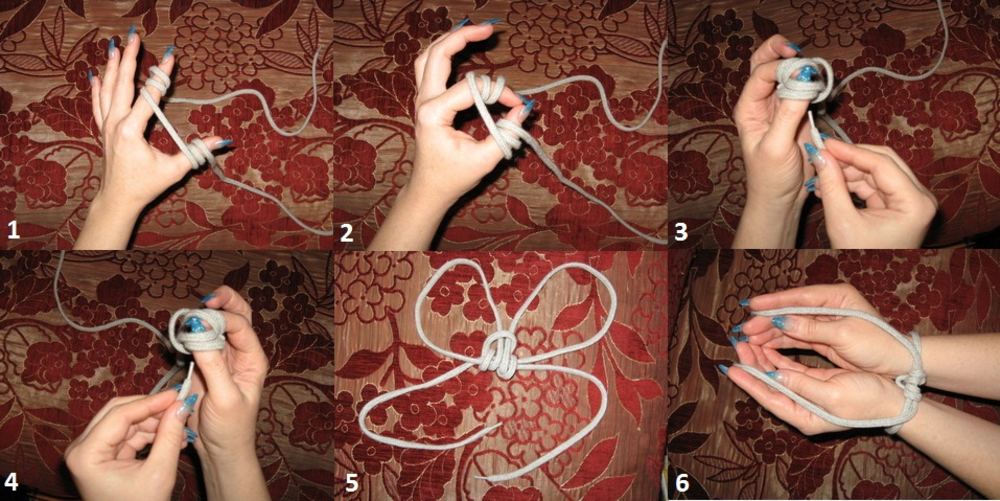 1

2

3

4

5

6